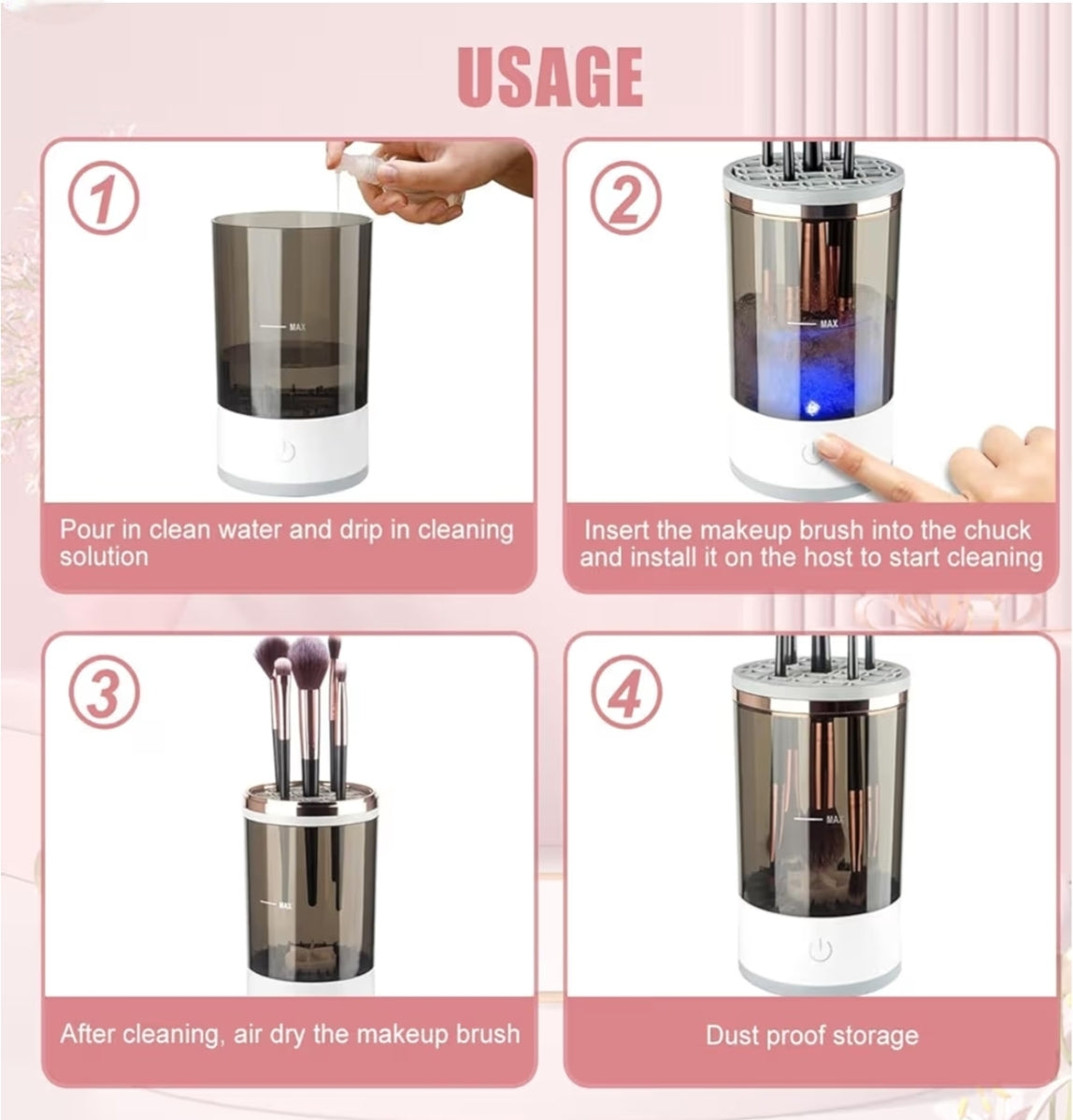 USAGE

1

MAX

Pour in clean water and drip in cleaning solution

2

MAX

Insert the makeup brush into the chuck and install it on the host to start cleaning

3

MAX

After cleaning, air dry the makeup brush

4

MAX

Dust proof storage